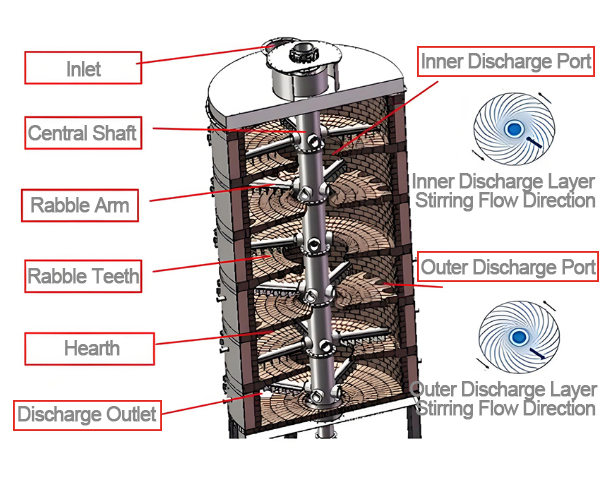 Inlet

Central Shaft

Rabble Arm

Rabble Teeth

Hearth

Discharge Outlet

Inner Discharge Port

Inner Discharge Layer Stirring Flow Direction

Outer Discharge Port

Outer Discharge Layer Stirring Flow Direction